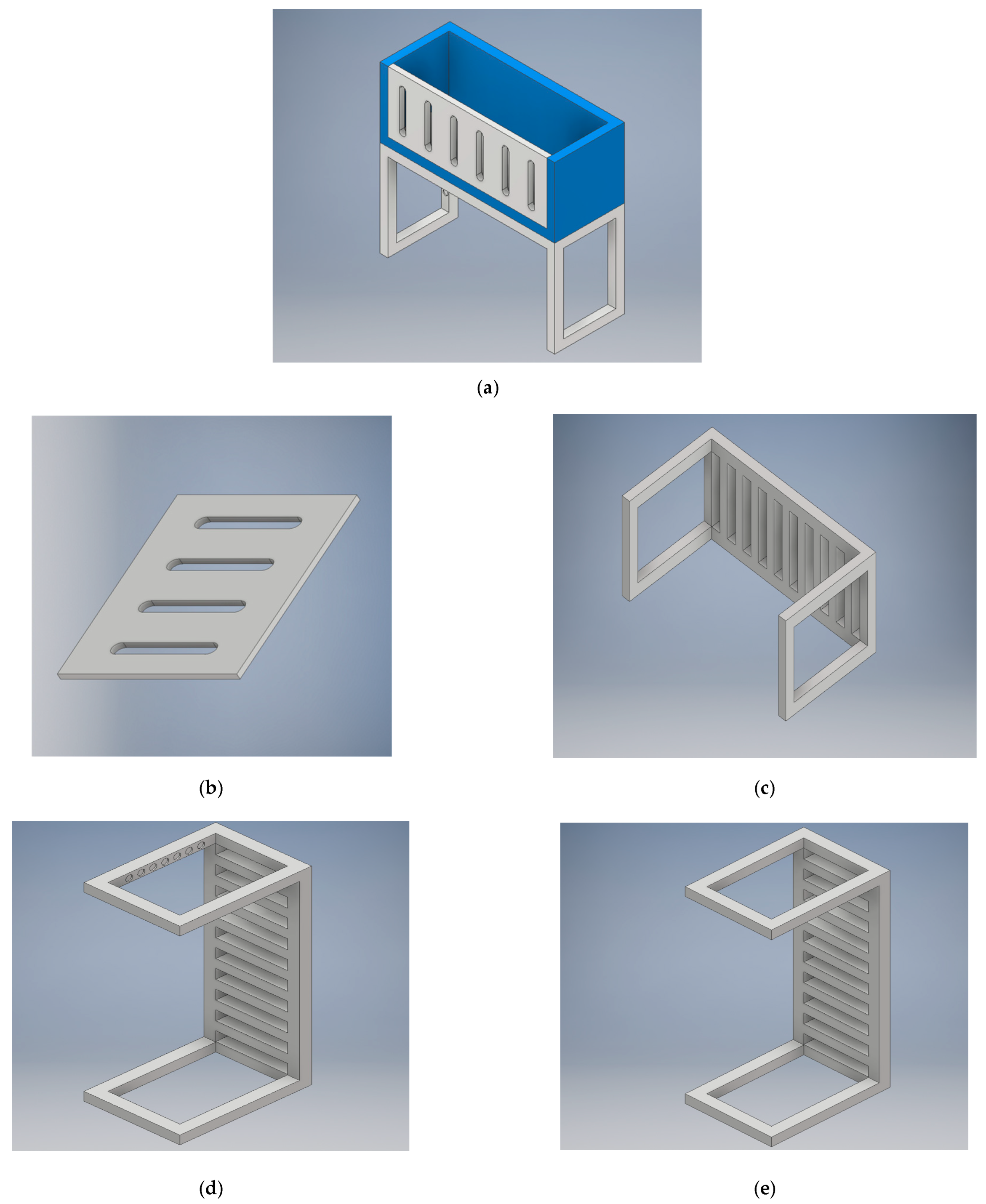 (a)

(b)

(c)

(d)

(e)