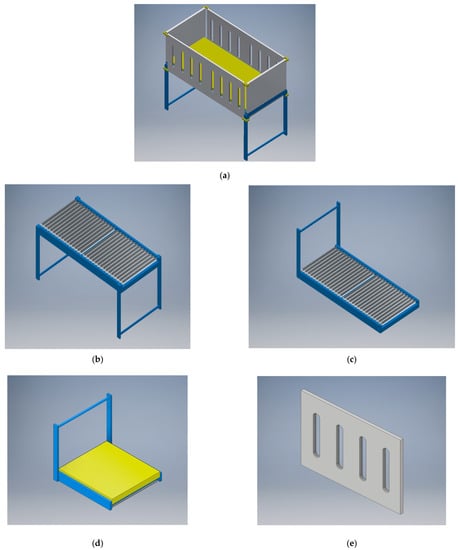 (a)

(b)

(c)

(d)

(e)