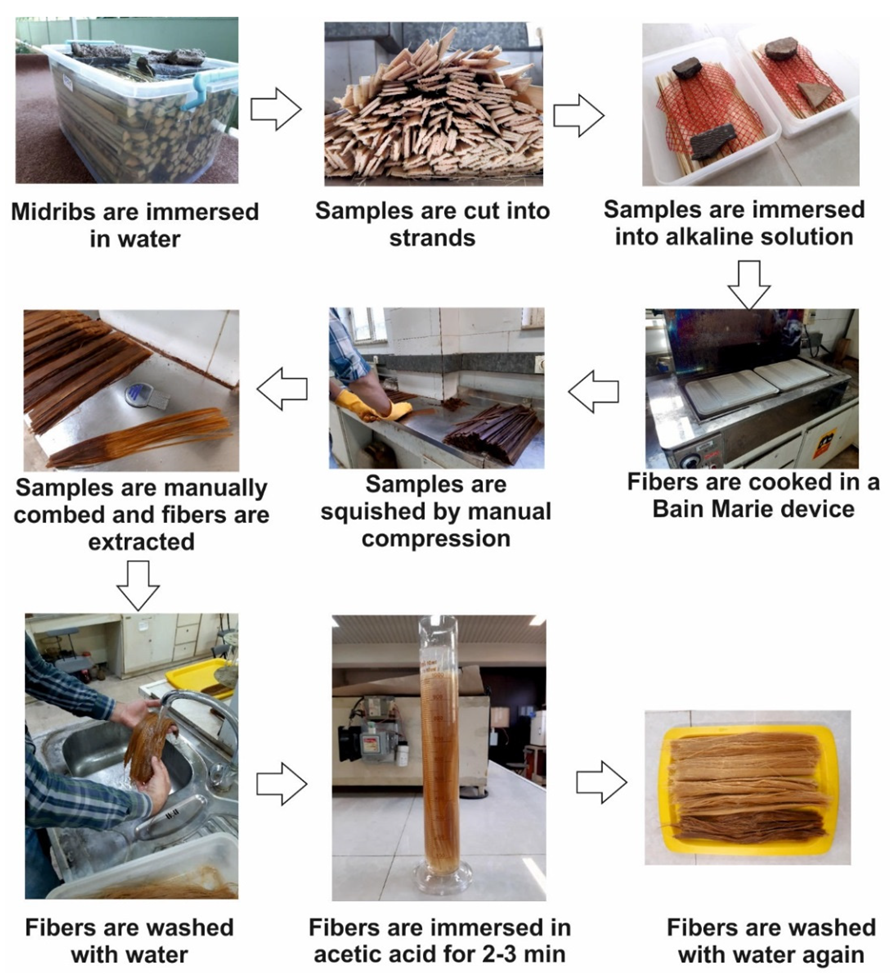 Midribs are immersed in water

Samples are cut into strands

Samples are immersed into alkaline solution

Fibers are cooked in a Bain Marie device

Samples are squished by manual compression

Samples are manually combed and fibers are extracted

Fibers are washed with water

Fibers are immersed in acetic acid for 2-3 min

Fibers are washed with water again