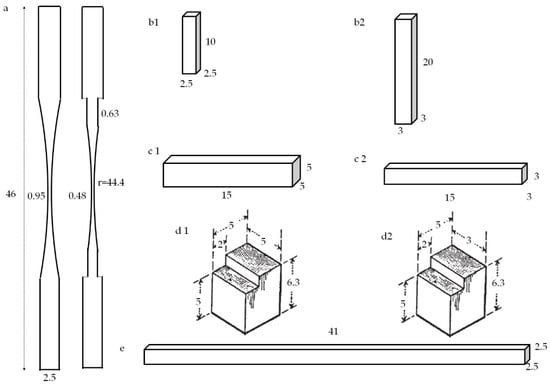 a

46

0.95

0.48

0.63

r=44.4

2.5

b1

10

2.5

2.5

b2

20

3

3

c 1

5

5

15

c 2

3

15

3

d 1

5

2

5

6.3

5

d2

5

2

3

6.3

5

41

e

2.5

2.5