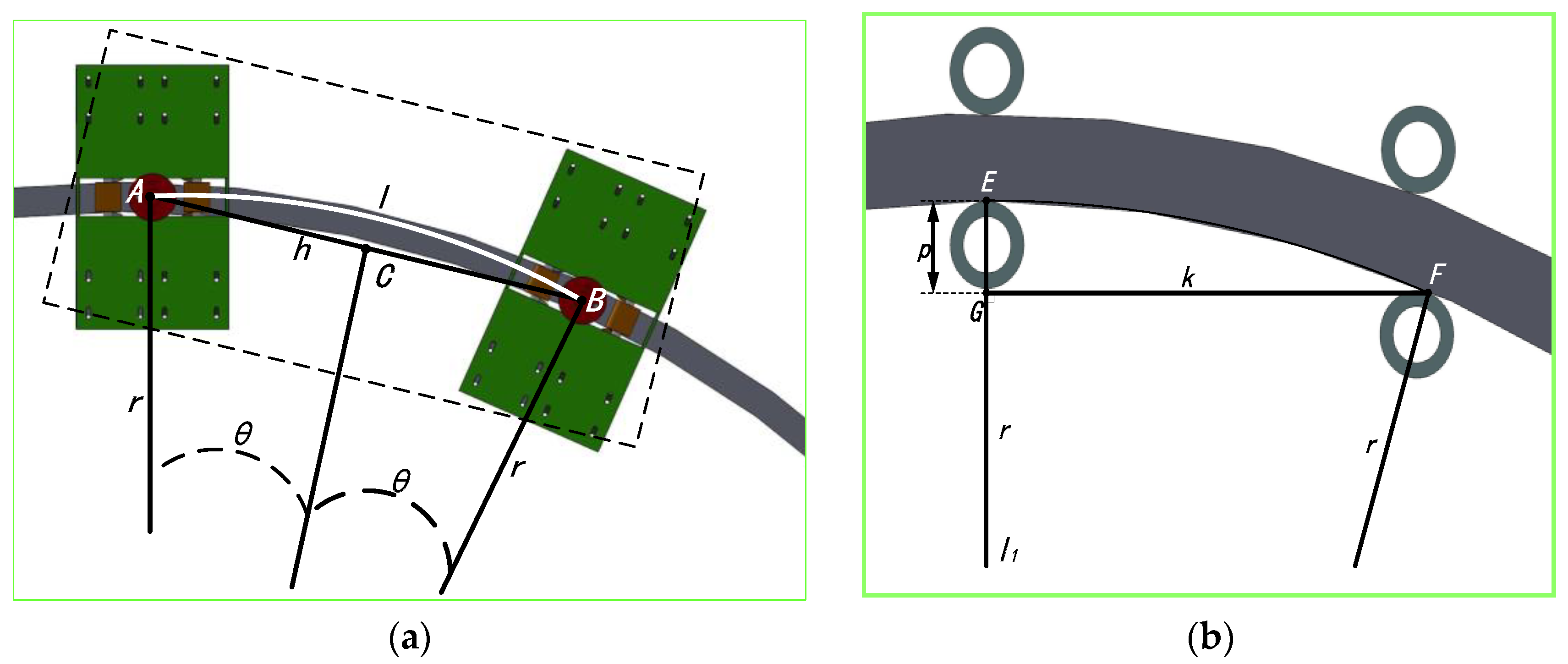 A
l
h
C
B
r
θ
θ
r

(a)

E
p
k
F
G
r
r
$l_1$

(b)