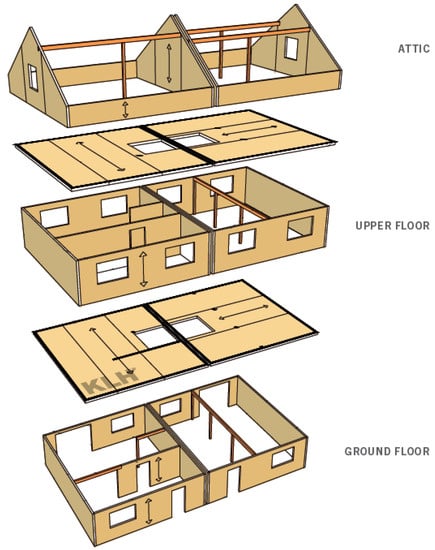 ATTIC

UPPER FLOOR

KLH

GROUND FLOOR