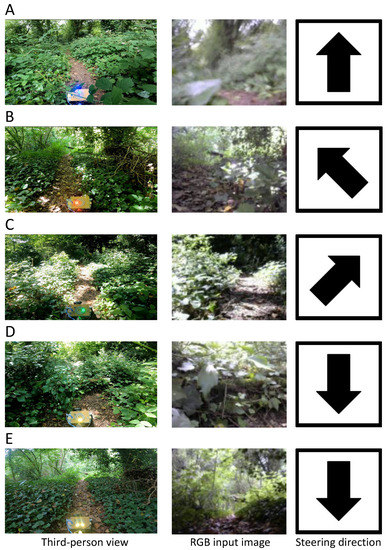 A

B

C

D

E

Third-person view

RGB input image

Steering direction