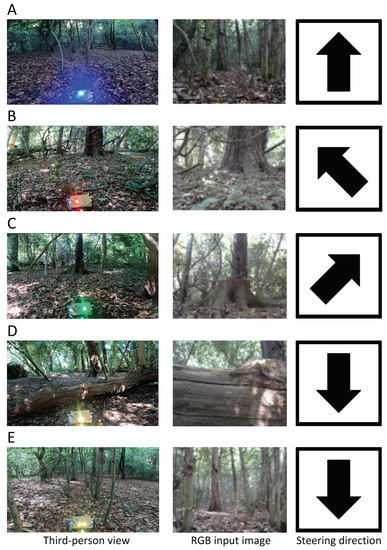 A

B

C

D

E

Third-person view

RGB input image

Steering direction