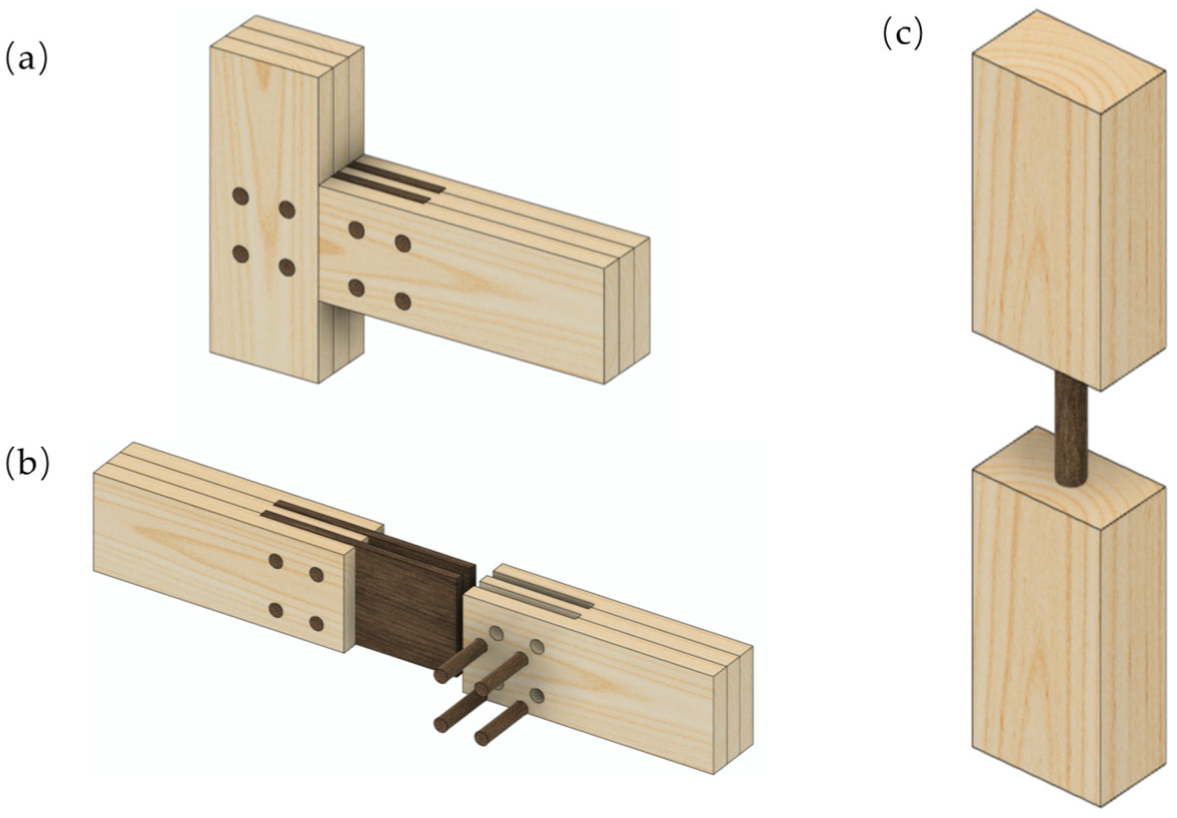 (a)

(b)

(c)