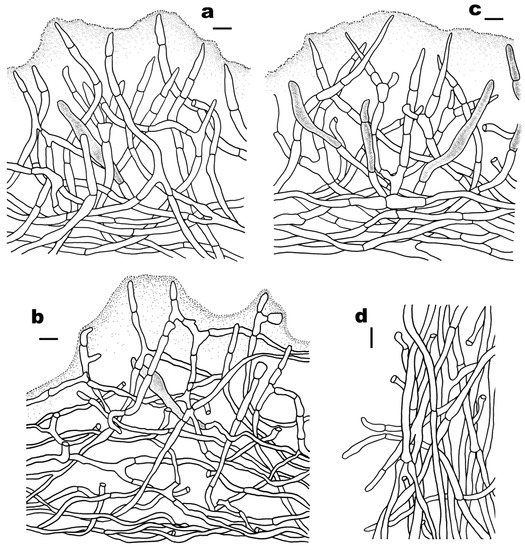 a

c

b

d