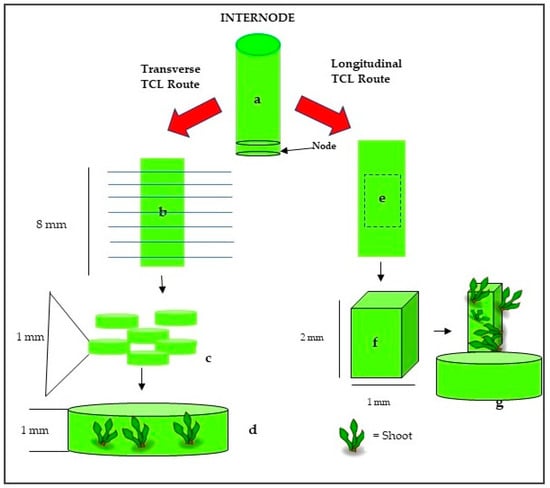 INTERNODE

Transverse TCL Route

Longitudinal TCL Route

a

Node

b

8 mm

e

1 mm

c

2 mm

f

1 mm

g

1 mm

d

= Shoot