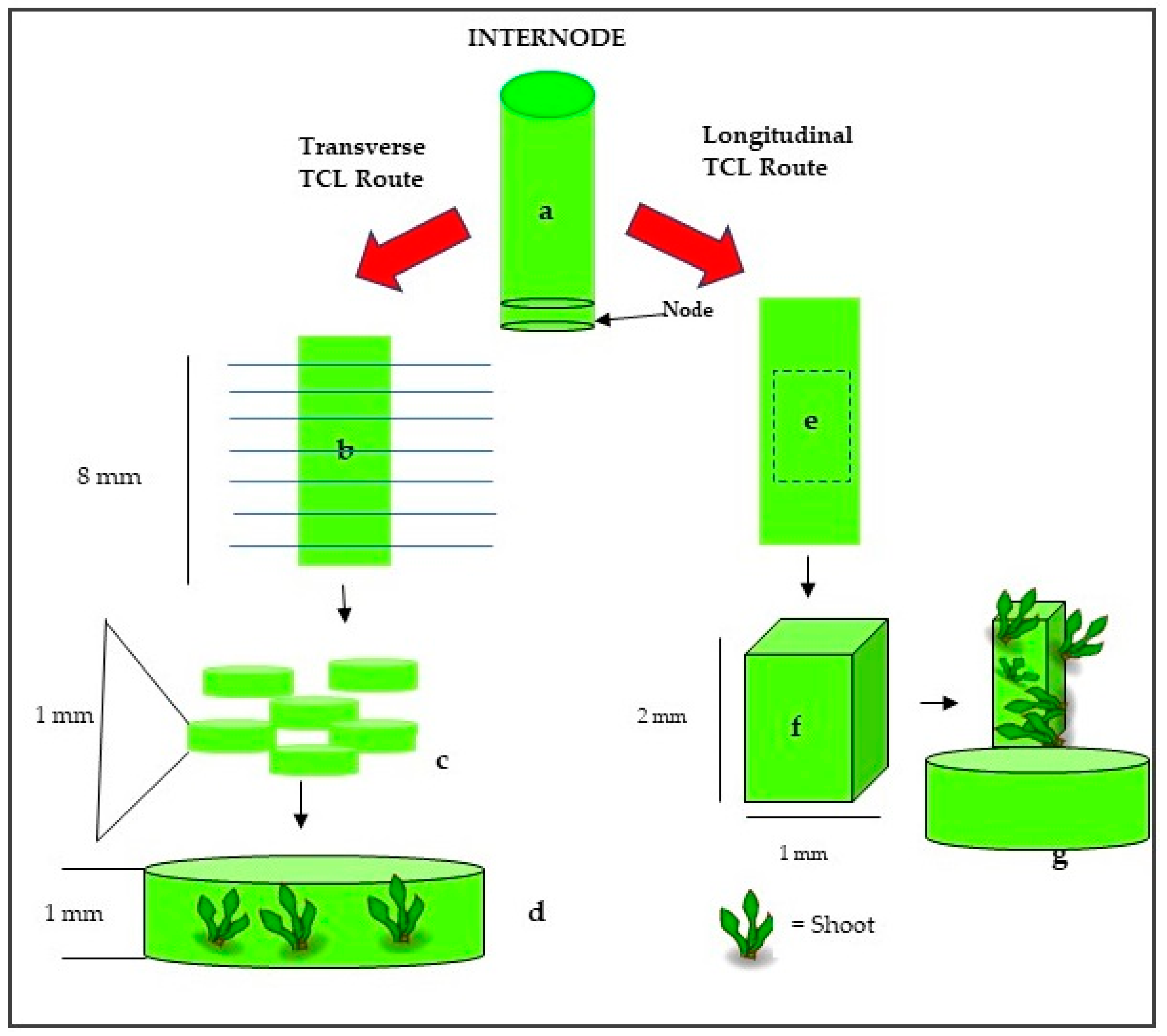 INTERNODE

Transverse TCL Route

Longitudinal TCL Route

a

Node

b

8 mm

e

1 mm

c

2 mm

f

1 mm

g

1 mm

d

= Shoot