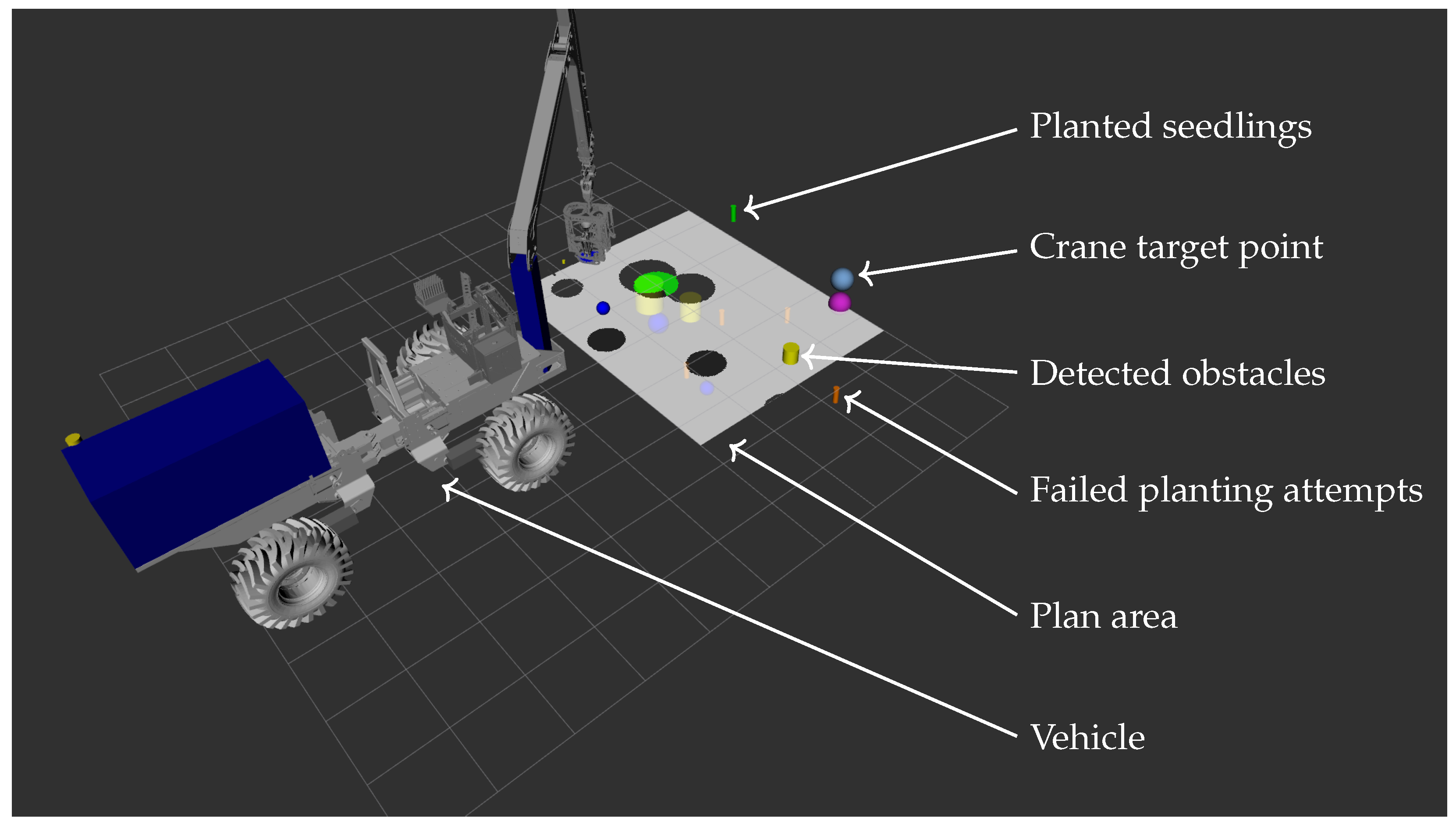 Planted seedlings

Crane target point

Detected obstacles

Failed planting attempts

Plan area

Vehicle