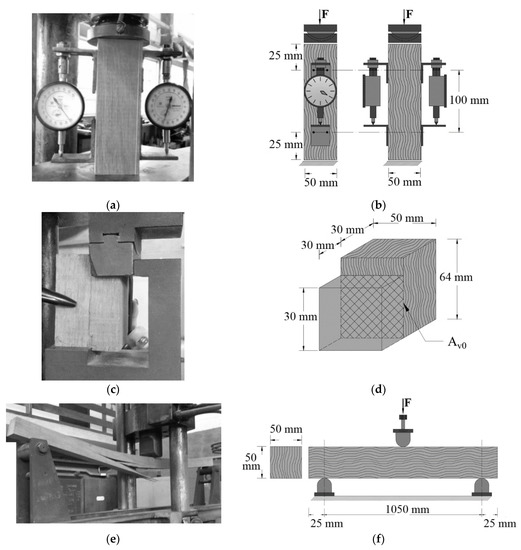 (a)

F
F
25 mm
100 mm
25 mm
50 mm
50 mm
(b)

(c)

30 mm
50 mm
30 mm
64 mm
30 mm
$A_{v0}$
(d)

(e)

F
50 mm
50 mm
1050 mm
25 mm
25 mm
(f)