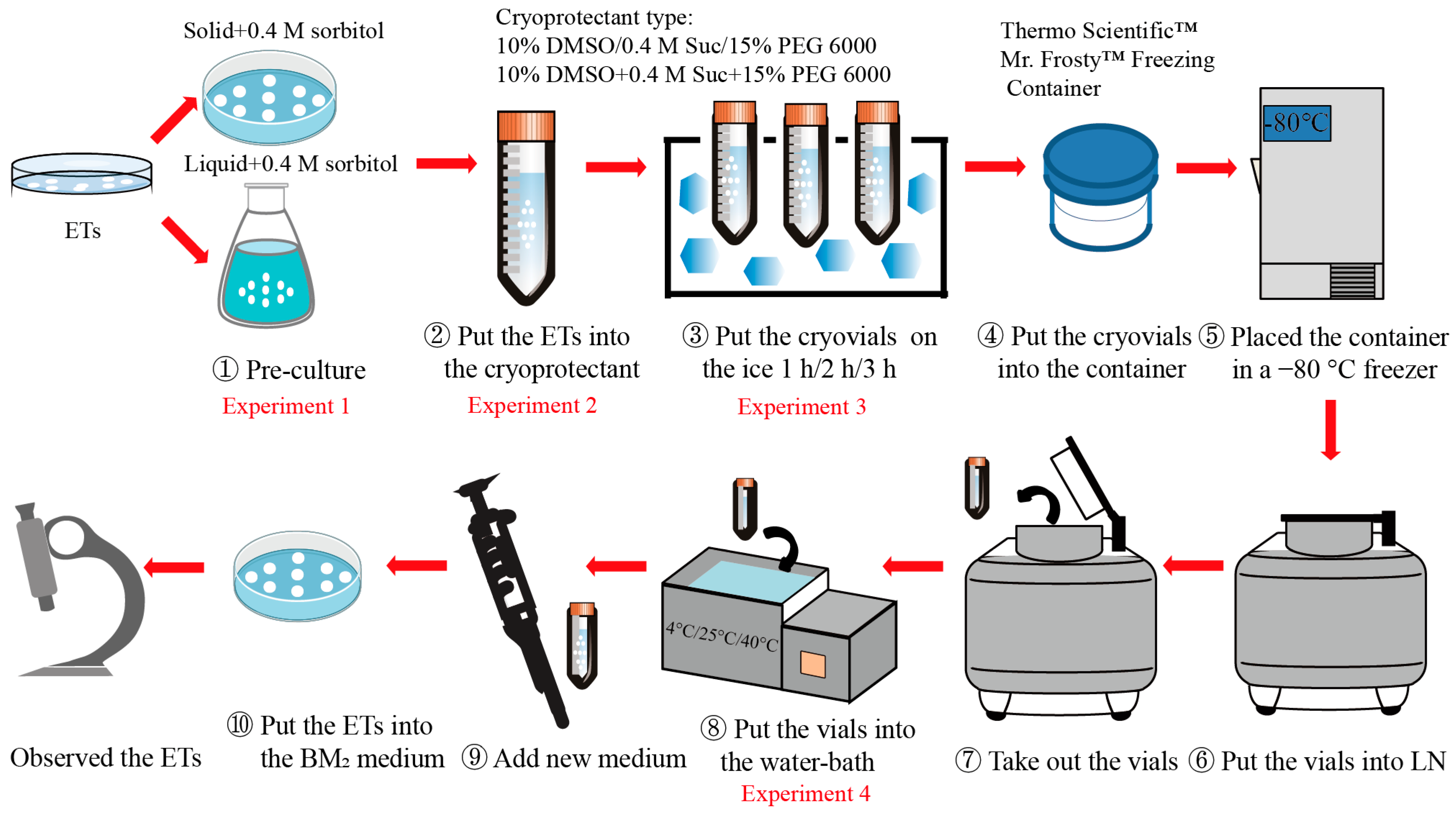 Solid+0.4 M sorbitol

Liquid+0.4 M sorbitol

ETs

① Pre-culture

Experiment 1

Cryoprotectant type:
10% DMSO/0.4 M Suc/15% PEG 6000
10% DMSO+0.4 M Suc+15% PEG 6000

② Put the ETs into the cryoprotectant

Experiment 2

③ Put the cryovials on the ice 1 h/2 h/3 h

Experiment 3

Thermo Scientific™ Mr. Frosty™ Freezing Container

④ Put the cryovials into the container

-80°C

⑤ Placed the container in a −80 °C freezer

⑥ Put the vials into LN

⑦ Take out the vials

4°C/25°C/40°C

⑧ Put the vials into the water-bath

Experiment 4

⑨ Add new medium

⑩ Put the ETs into the BM₂ medium

Observed the ETs