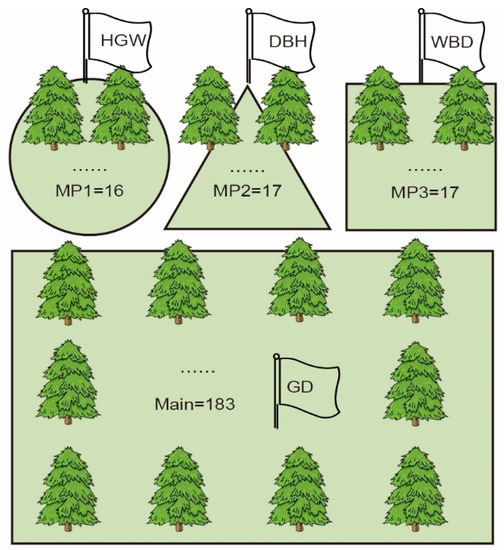 HGW
DBH
WBD

......
MP1=16

......
MP2=17

......
MP3=17

......
Main=183
GD