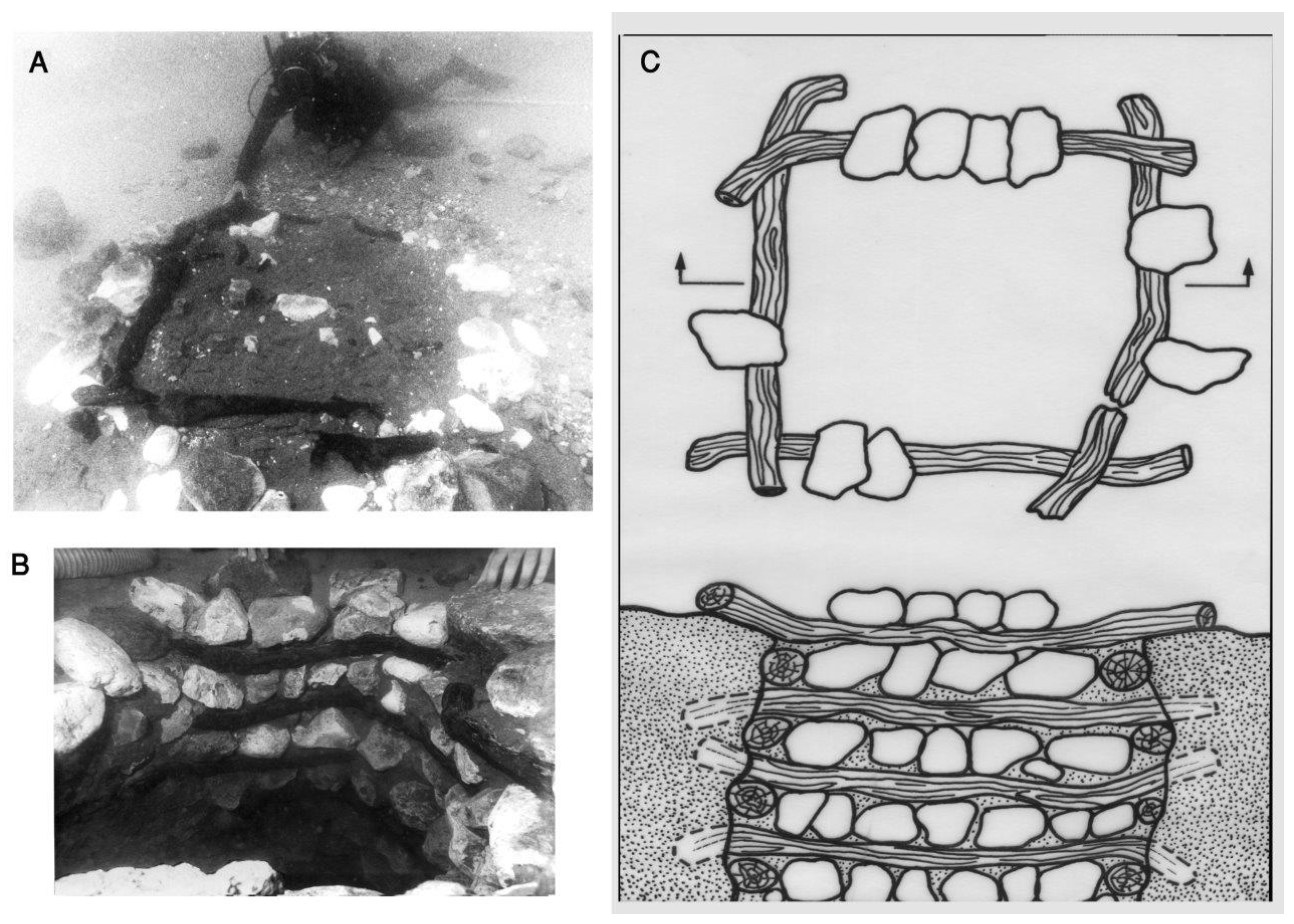 A

B

C