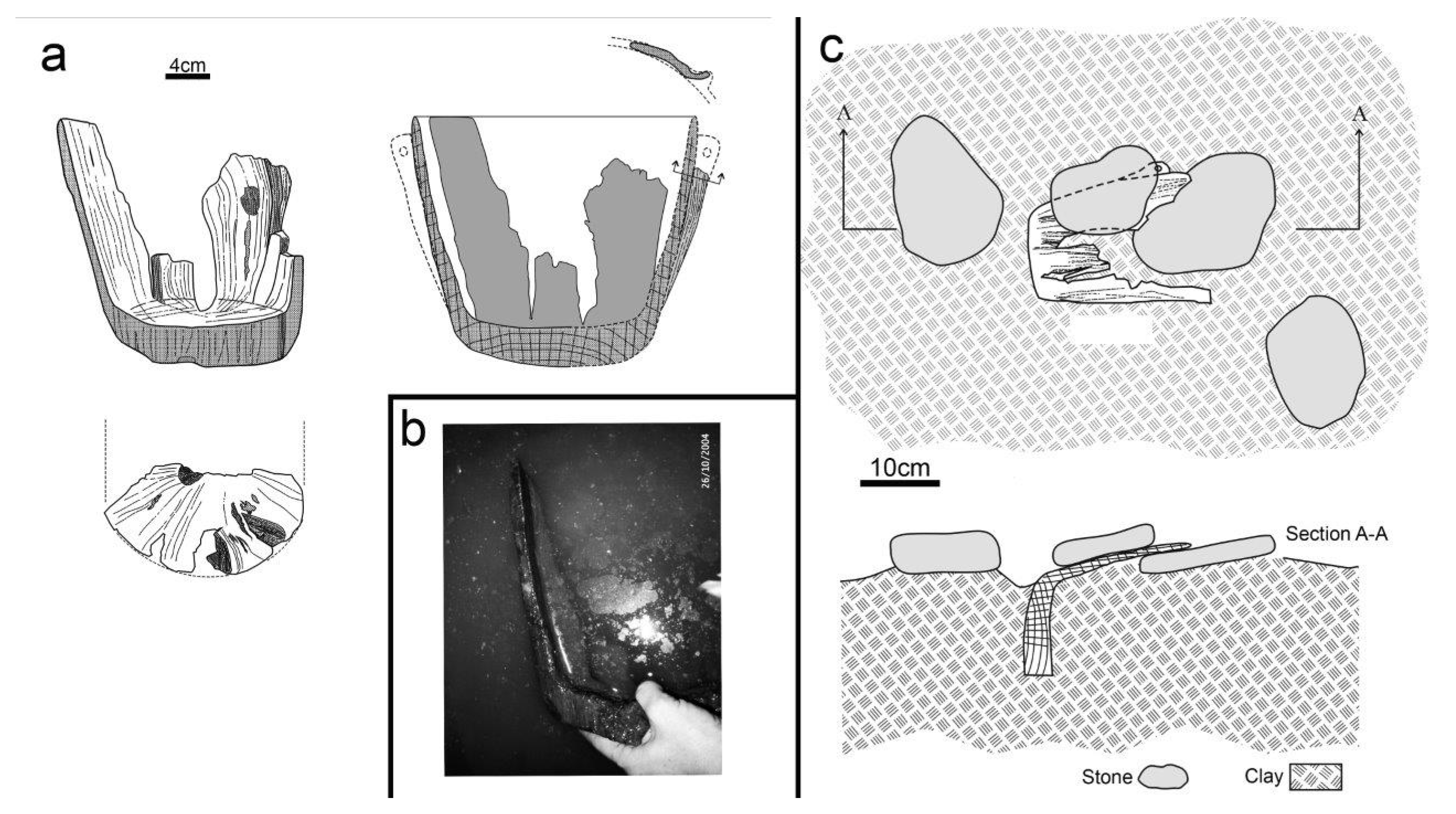 a

4cm

b

26/10/2004

c

A

A

10cm

Section A-A

Stone

Clay