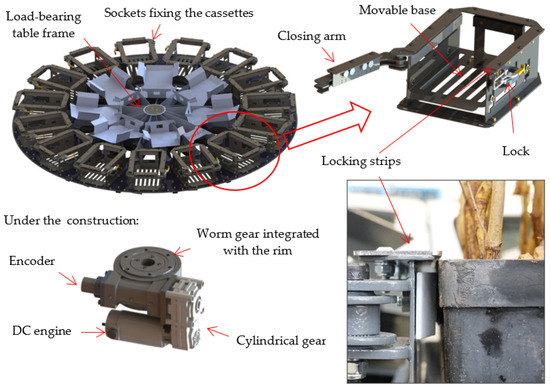 Load-bearing table frame

Sockets fixing the cassettes

Closing arm

Movable base

Lock

Locking strips

Under the construction:

Worm gear integrated with the rim

Encoder

DC engine

Cylindrical gear