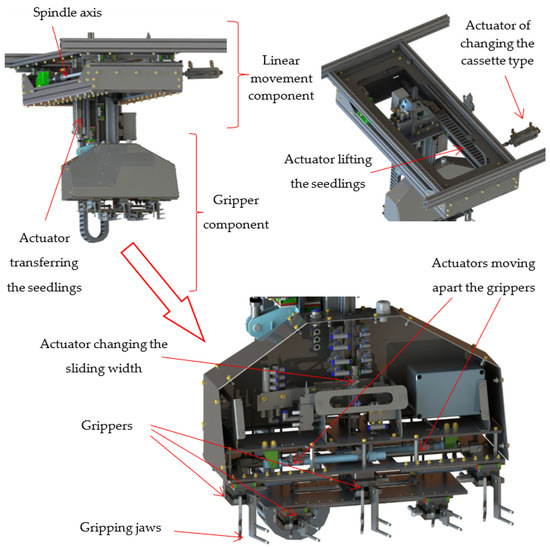 Spindle axis

Linear movement component

Actuator of changing the cassette type

Actuator lifting the seedlings

Gripper component

Actuator transferring the seedlings

Actuators moving apart the grippers

Actuator changing the sliding width

Grippers

Gripping jaws