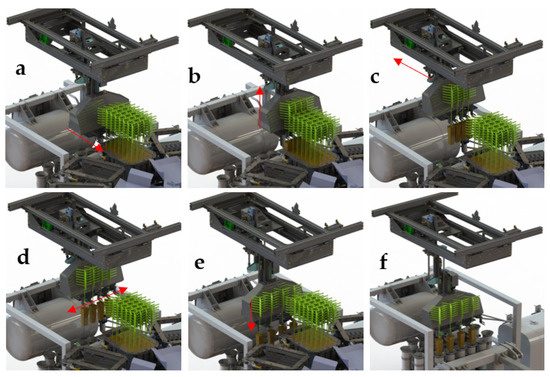 a

b

c

d

e

f