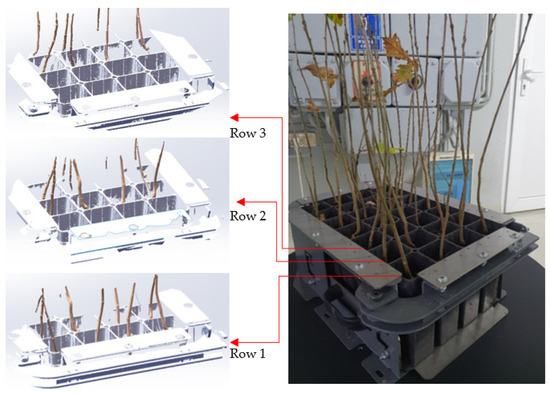 Row 3

Row 2

Row 1