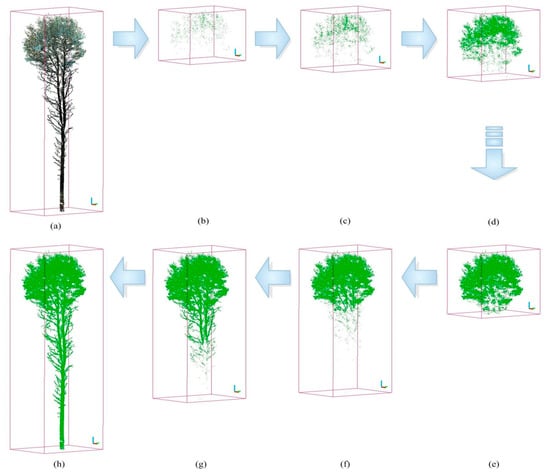 (a)

(b)

(c)

(d)

(h)

(g)

(f)

(e)