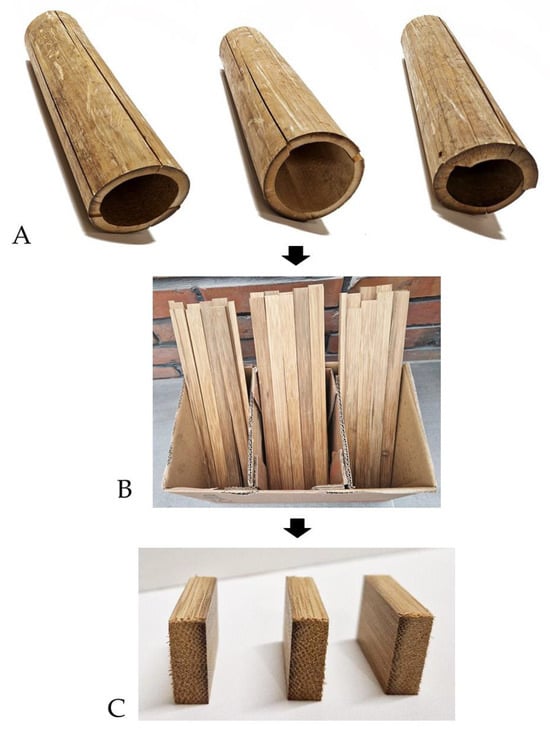 A

B

C