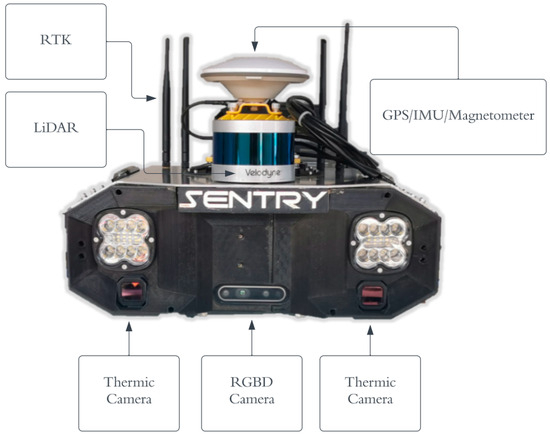 RTK

LiDAR

GPS/IMU/Magnetometer

Velodyne

SENTRY

Thermic Camera

RGBD Camera

Thermic Camera