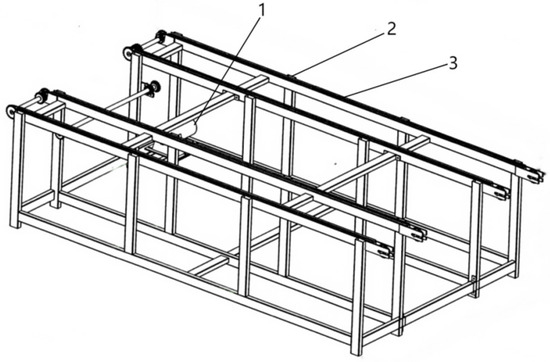 1
2
3