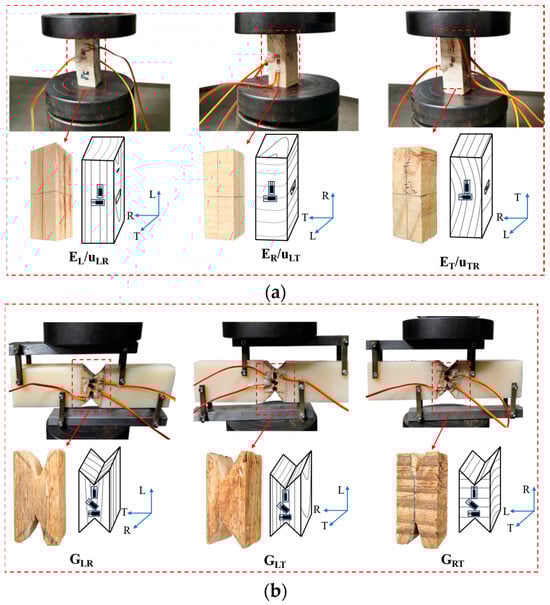 L
R
T
$E_L/u_{LR}$

R
T
L
$E_R/u_{LT}$

T
R
L
$E_T/u_{TR}$

(a)

L
T
R
$G_{LR}$

L
R
T
$G_{LT}$

R
L
T
$G_{RT}$

(b)