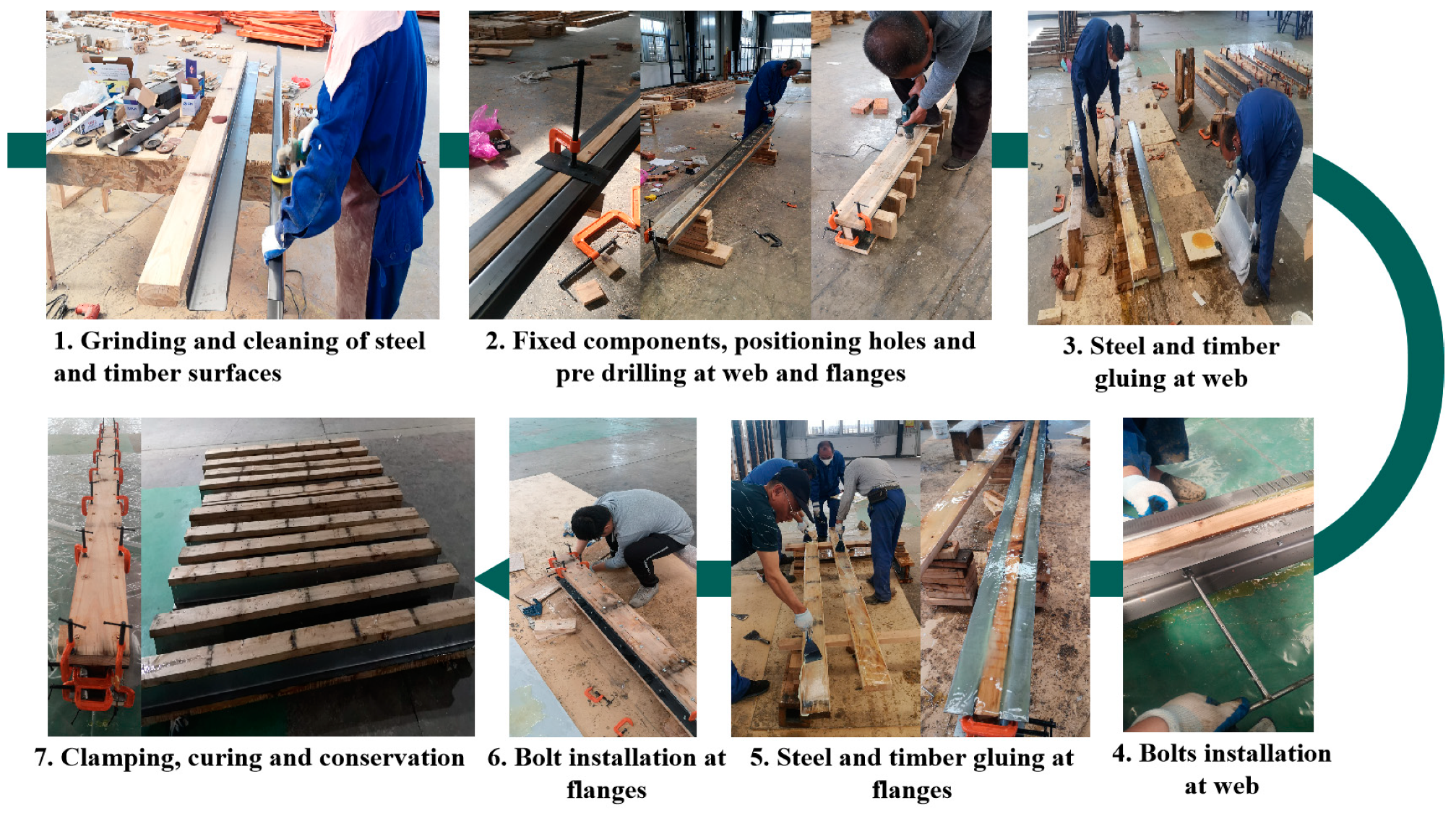 1. Grinding and cleaning of steel and timber surfaces

2. Fixed components, positioning holes and pre drilling at web and flanges

3. Steel and timber gluing at web

4. Bolts installation at web

5. Steel and timber gluing at flanges

6. Bolt installation at flanges

7. Clamping, curing and conservation