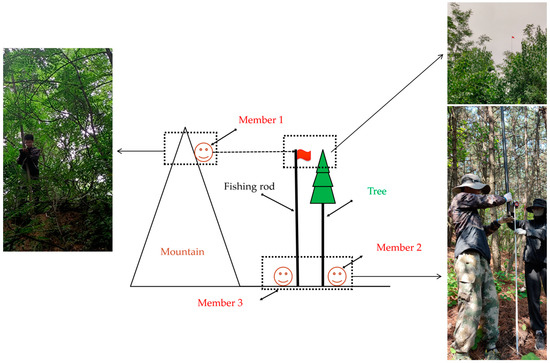 Member 1

Fishing rod

Tree

Mountain

Member 2

Member 3