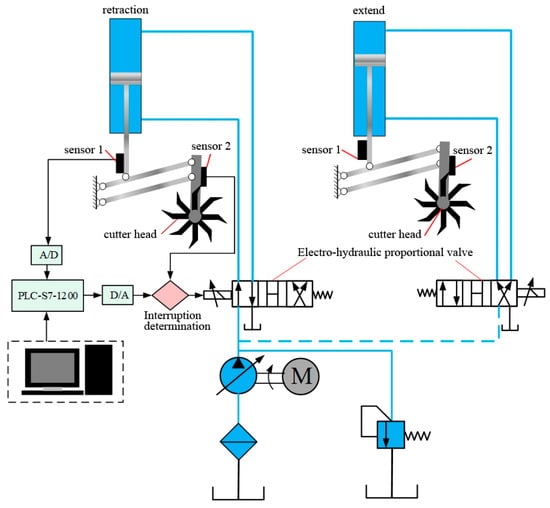 retraction

extend

sensor 1

sensor 2

sensor 1

sensor 2

cutter head

cutter head

A/D

Electro-hydraulic proportional valve

PLC-S7-1200

D/A

Interruption determination

M