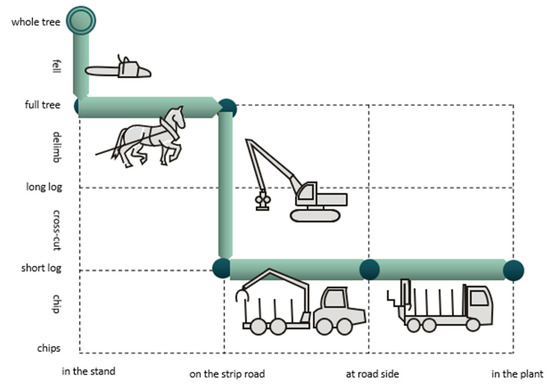 whole tree
fell
full tree
delimb
long log
cross-cut
short log
chip
chips

in the stand
on the strip road
at road side
in the plant