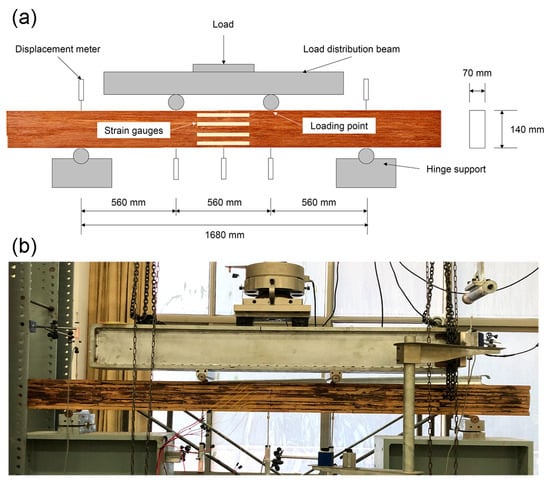 (a)

Load

Displacement meter

Load distribution beam

70 mm

Strain gauges

Loading point

140 mm

Hinge support

560 mm

560 mm

560 mm

1680 mm

(b)