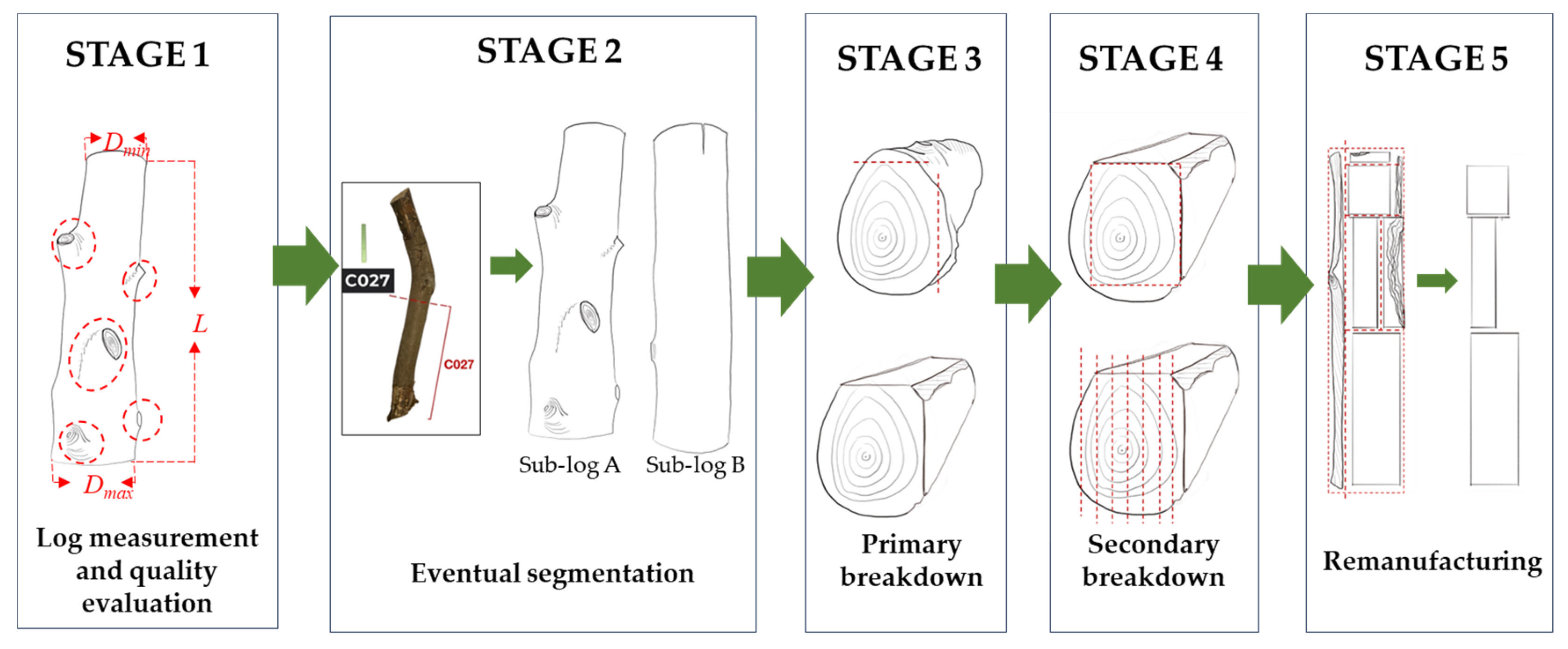 STAGE 1

$D_{min}$

$L$

$D_{max}$

Log measurement and quality evaluation

STAGE 2

C027

C027

Sub-log A

Sub-log B

Eventual segmentation

STAGE 3

Primary breakdown

STAGE 4

Secondary breakdown

STAGE 5

Remanufacturing