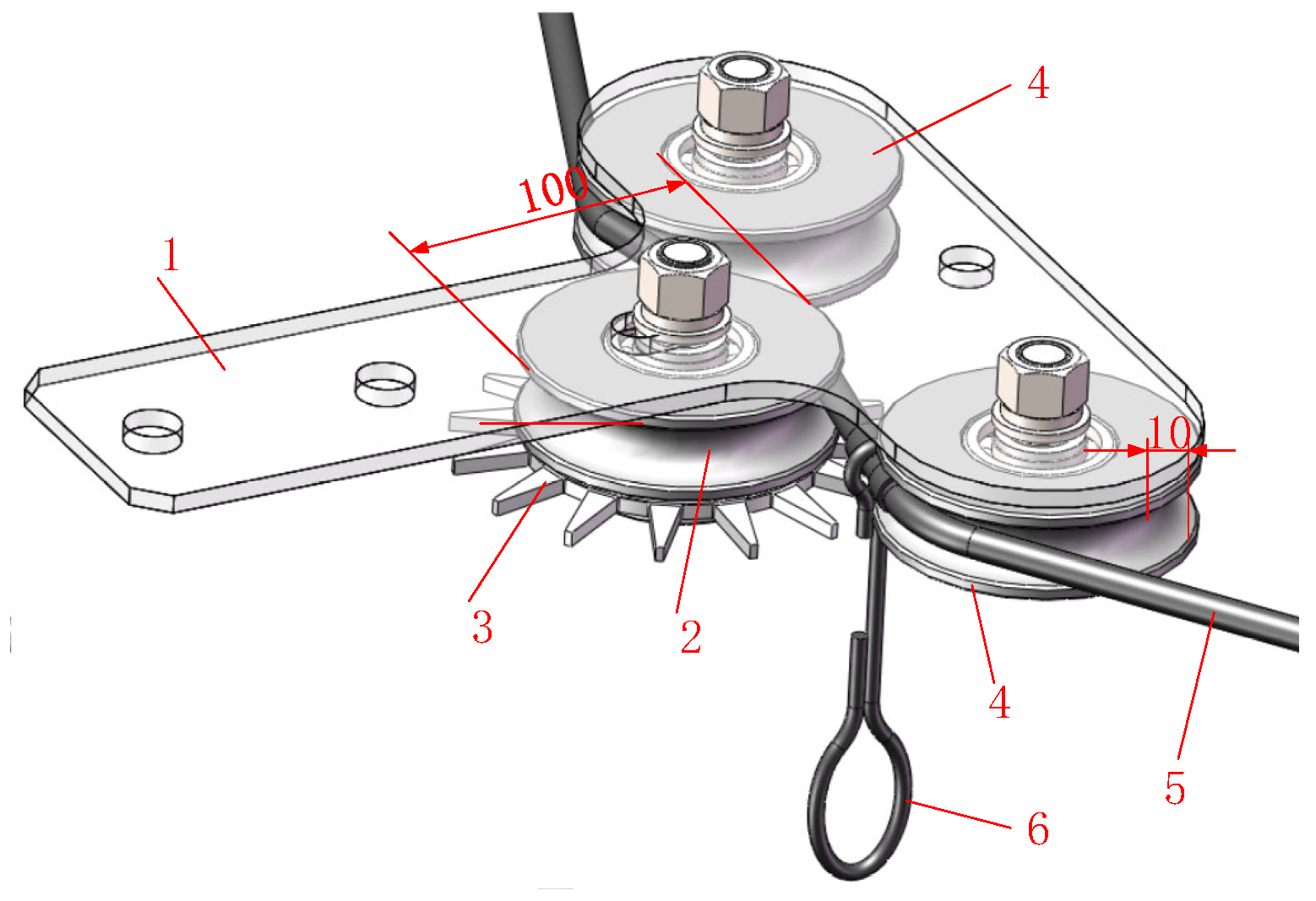 4
100
1
10
3
2
4
5
6