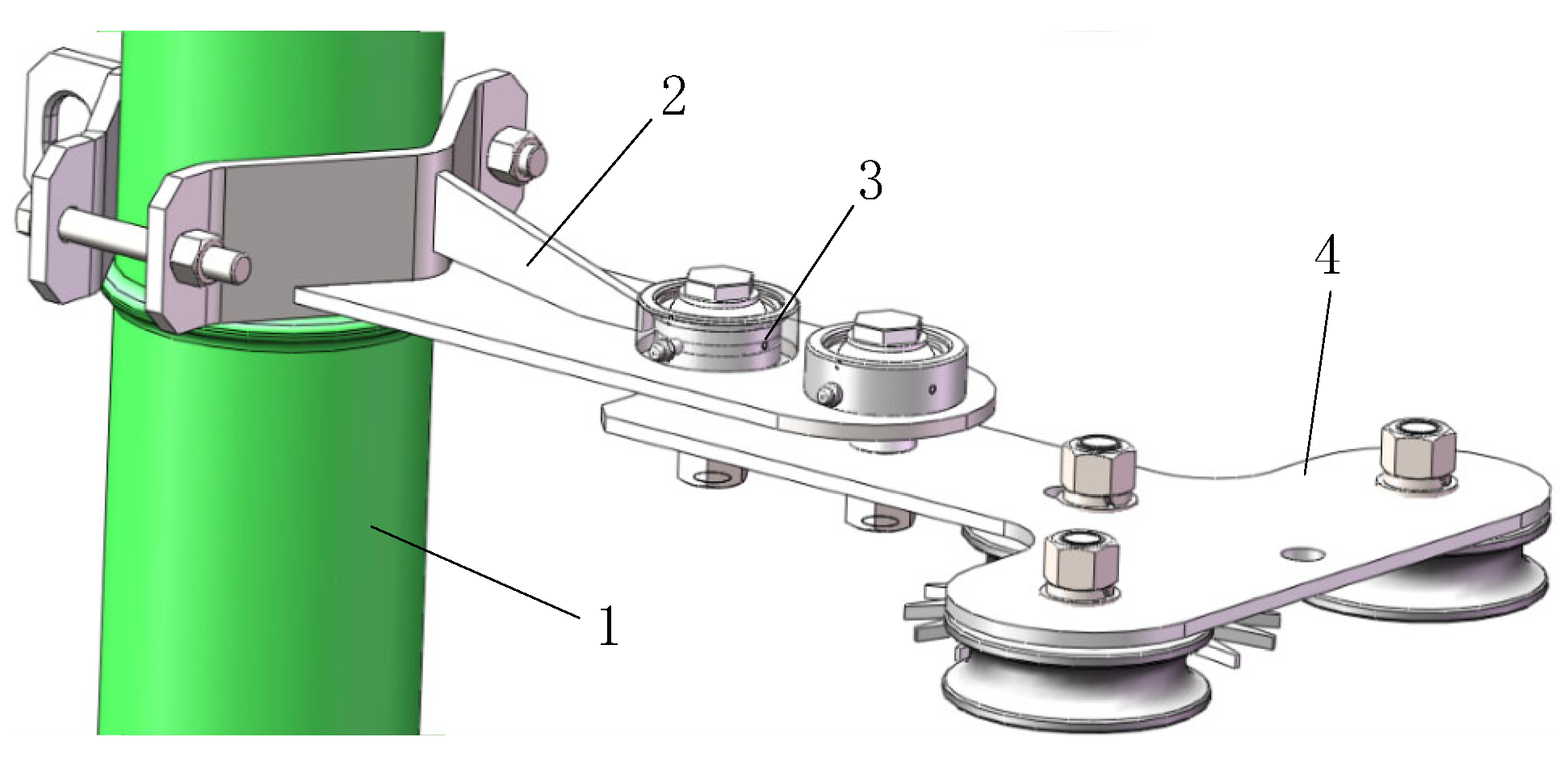 2
3
4
1