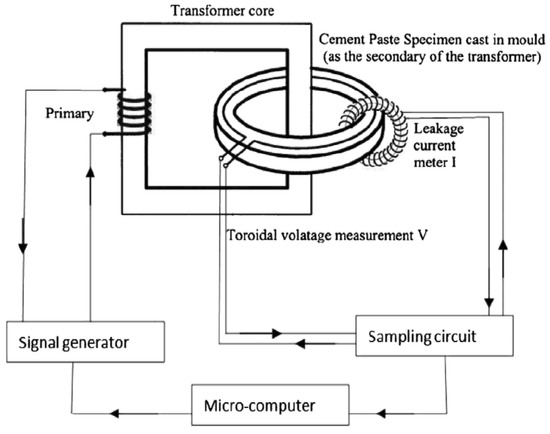 Transformer core

Cement Paste Specimen cast in mould (as the secondary of the transformer)

Primary

Leakage current meter I

Toroidal volatage measurement V

Signal generator

Sampling circuit

Micro-computer