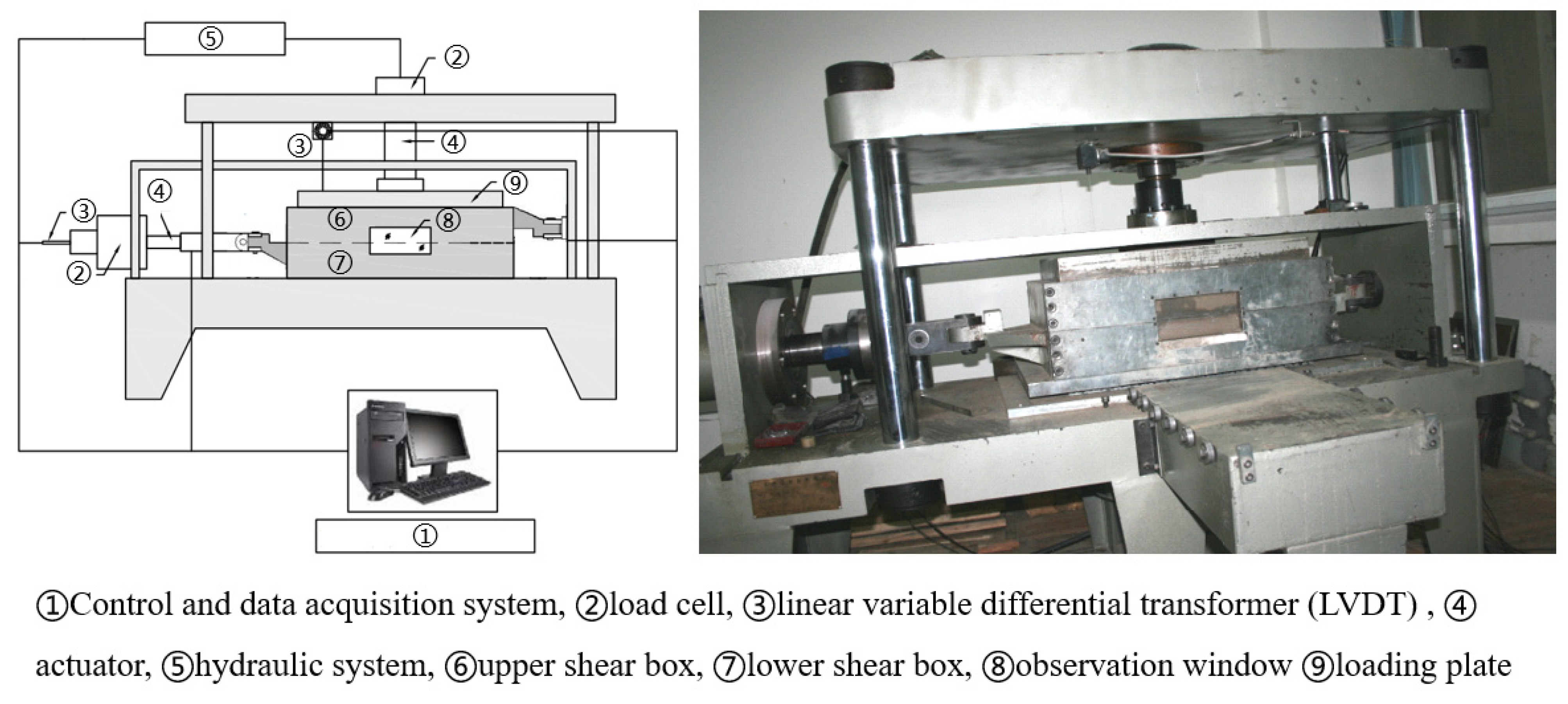 ⑤
②
③
④
④
⑨
③
⑥
⑧
②
⑦
①

①Control and data acquisition system, ②load cell, ③linear variable differential transformer (LVDT) , ④ actuator, ⑤hydraulic system, ⑥upper shear box, ⑦lower shear box, ⑧observation window ⑨loading plate