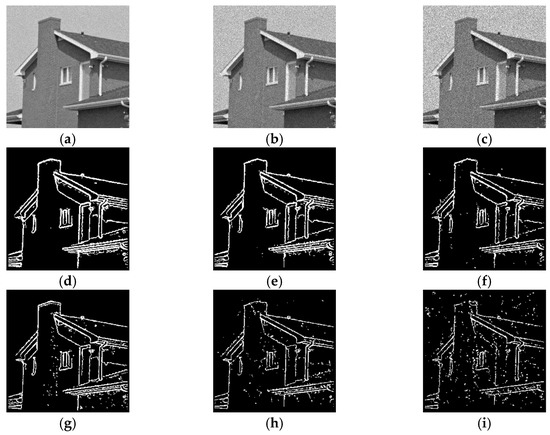 (a)

(b)

(c)

(d)

(e)

(f)

(g)

(h)

(i)