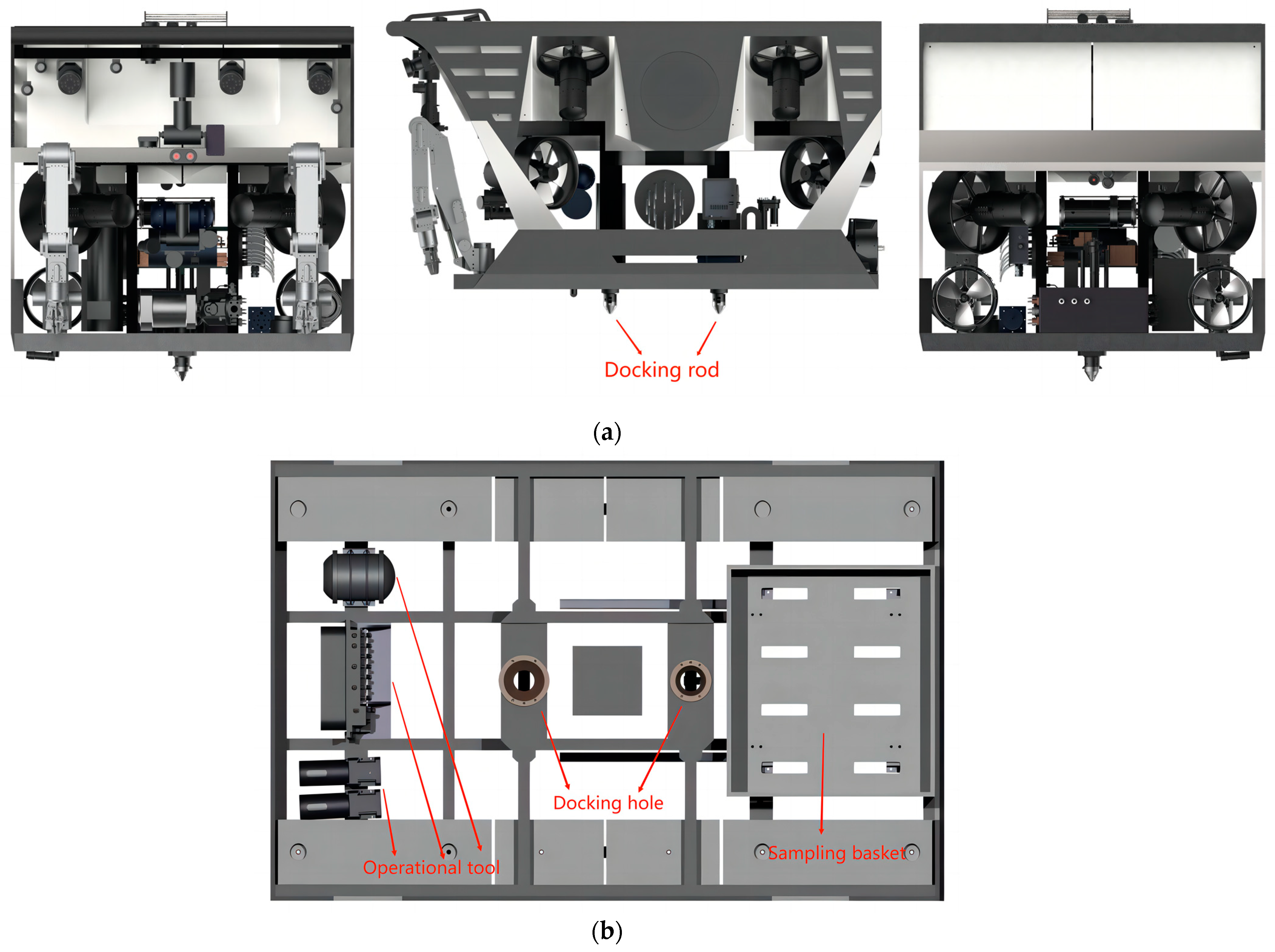 Docking rod

(a)

Docking hole

Operational tool

Sampling basket

(b)