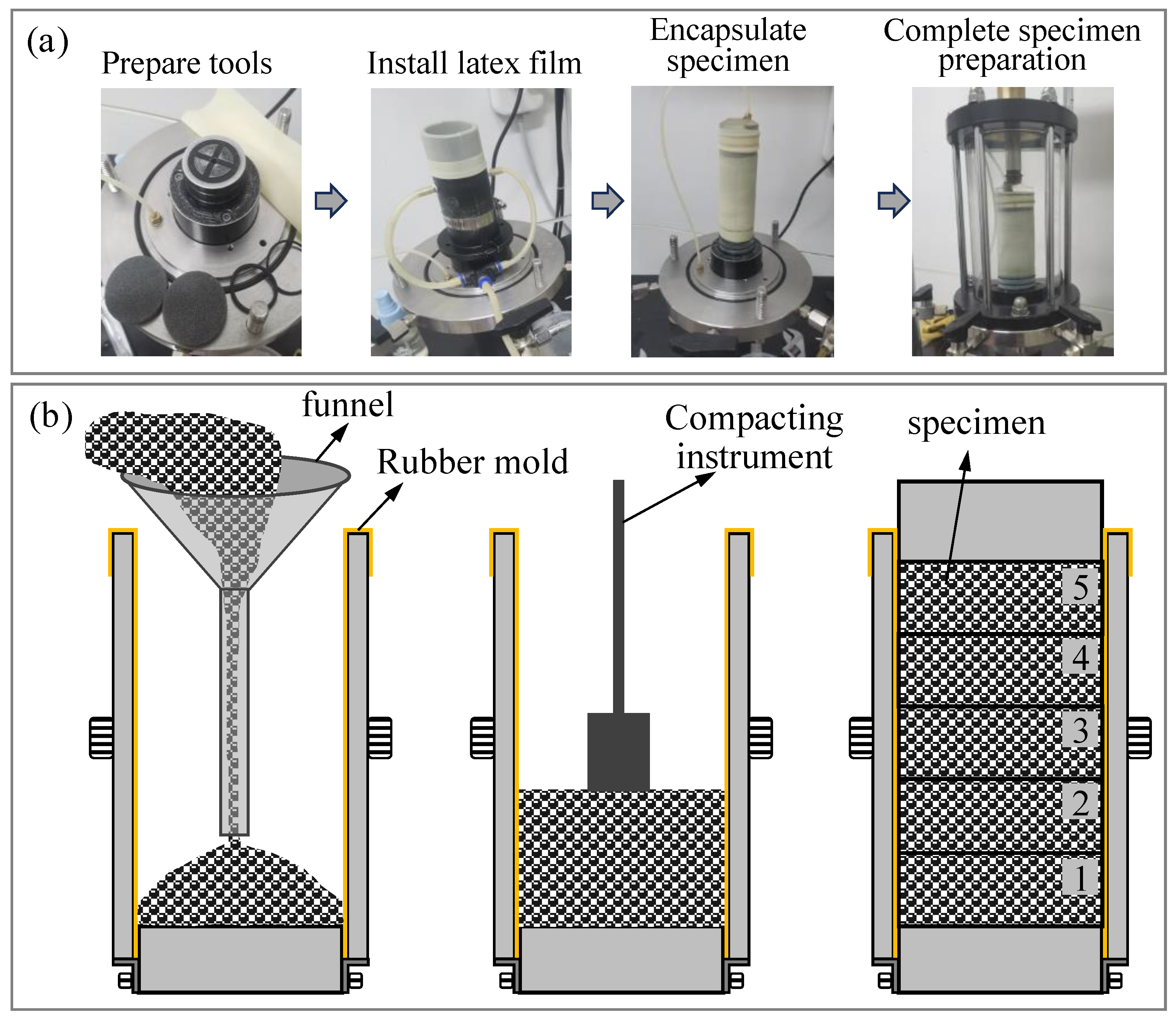 (a)

Prepare tools

Install latex film

Encapsulate specimen

Complete specimen preparation

(b)

funnel

Rubber mold

Compacting instrument

specimen

5

4

3

2

1