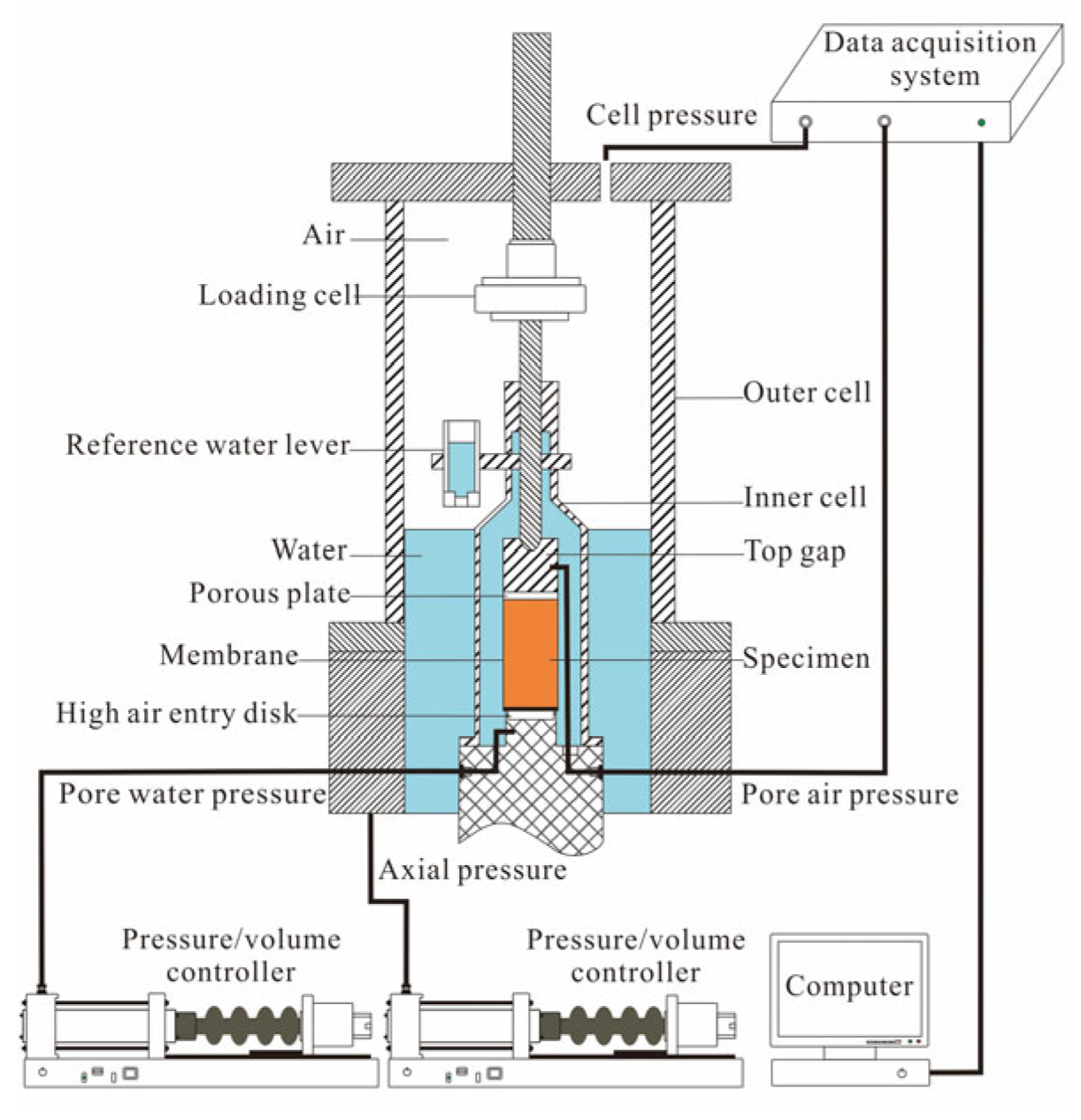 Data acquisition system

Cell pressure

Air

Loading cell

Outer cell

Reference water lever

Inner cell

Water

Top gap

Porous plate

Membrane

Specimen

High air entry disk

Pore water pressure

Pore air pressure

Axial pressure

Pressure/volume controller

Pressure/volume controller

Computer