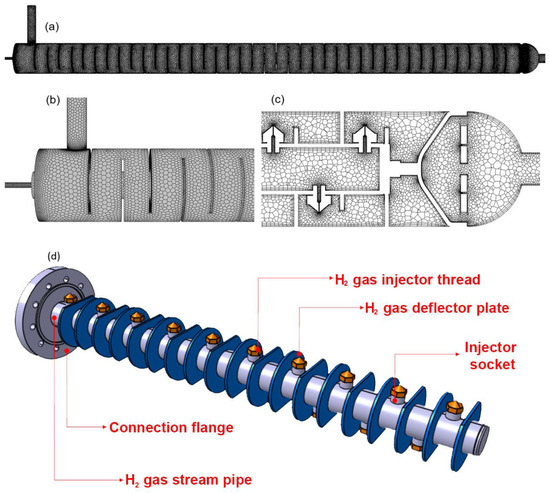 (a)

(b)

(c)

(d)

$H_2$ gas injector thread

$H_2$ gas deflector plate

Injector socket

Connection flange

$H_2$ gas stream pipe