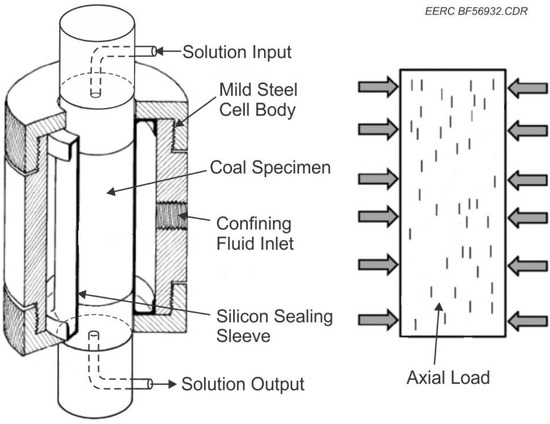 EERC BF56932.CDR

Solution Input

Mild Steel Cell Body

Coal Specimen

Confining Fluid Inlet

Silicon Sealing Sleeve

Solution Output

Axial Load