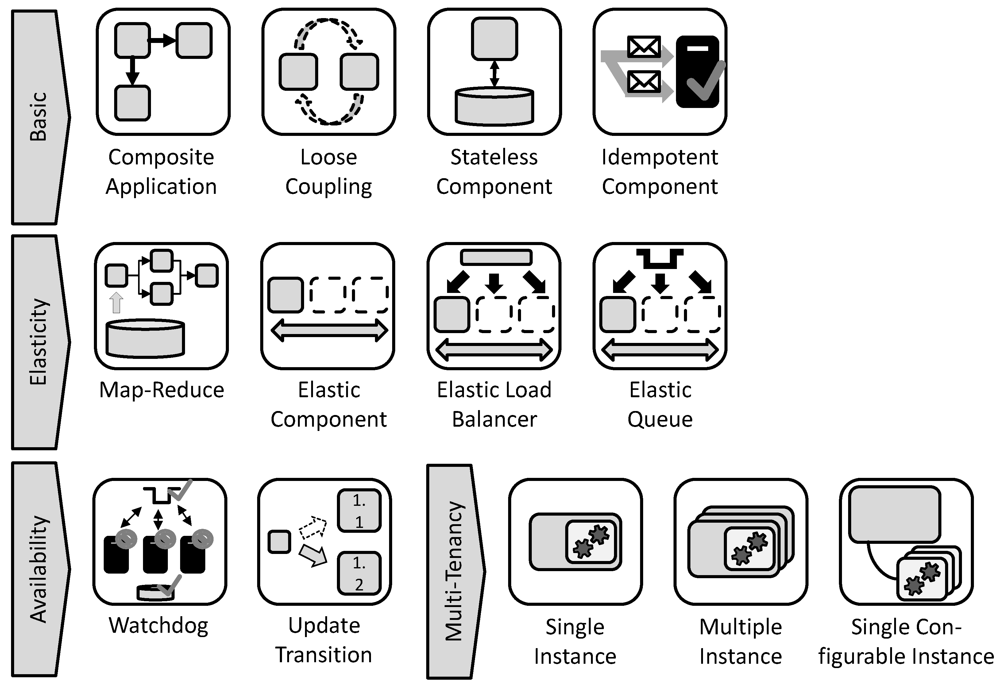 Basic

Composite Application

Loose Coupling

Stateless Component

Idempotent Component

Elasticity

Map-Reduce

Elastic Component

Elastic Load Balancer

Elastic Queue

Availability

Watchdog

1.
1

1.
2

Update Transition

Multi-Tenancy

Single Instance

Multiple Instance

Single Configurable Instance