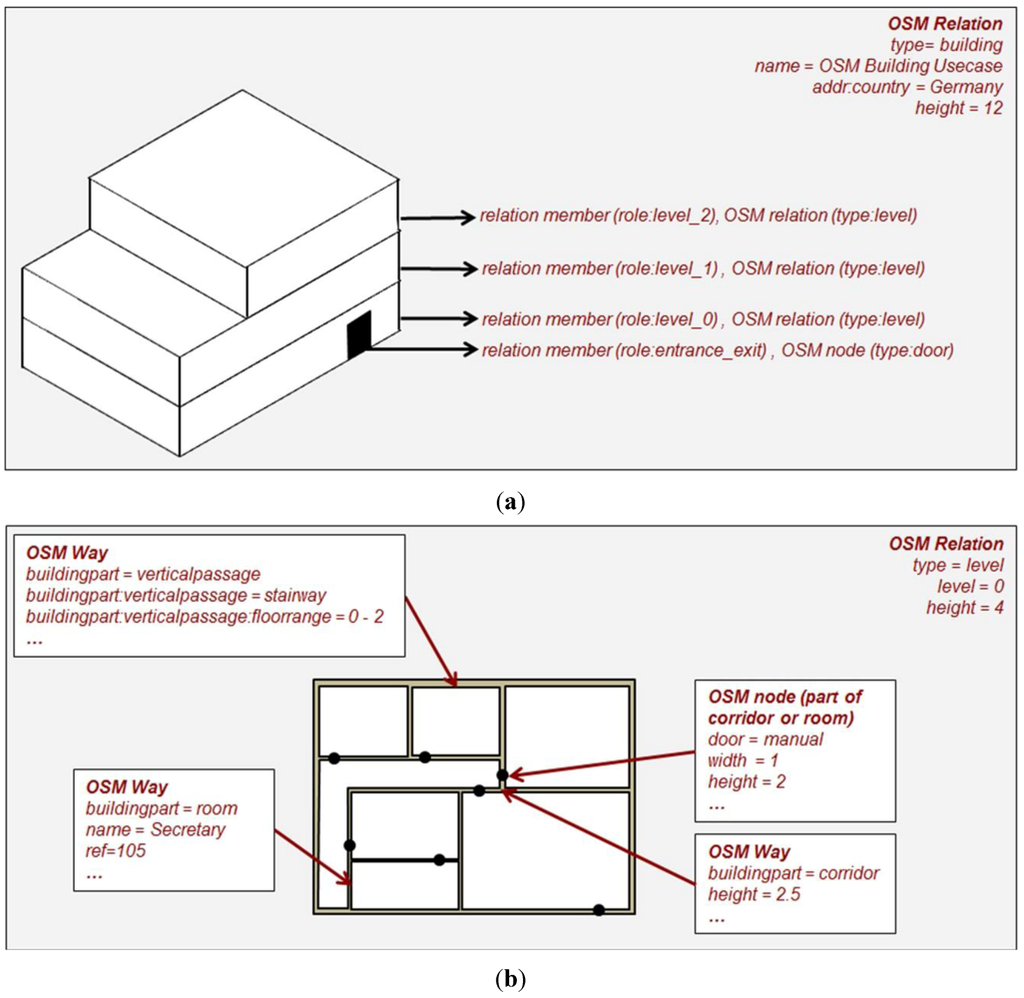 OSM Relation
type= building
name = OSM Building Usecase
addr:country = Germany
height = 12

relation member (role:level_2), OSM relation (type:level)
relation member (role:level_1) , OSM relation (type:level)
relation member (role:level_0) , OSM relation (type:level)
relation member (role:entrance_exit) , OSM node (type:door)

(a)

OSM Way
buildingpart = verticalpassage
buildingpart:verticalpassage = stairway
buildingpart:verticalpassage:floorrange = 0 - 2
...

OSM Relation
type = level
level = 0
height = 4

OSM node (part of corridor or room)
door = manual
width = 1
height = 2
...

OSM Way
buildingpart = room
name = Secretary
ref=105
...

OSM Way
buildingpart = corridor
height = 2.5
...

(b)