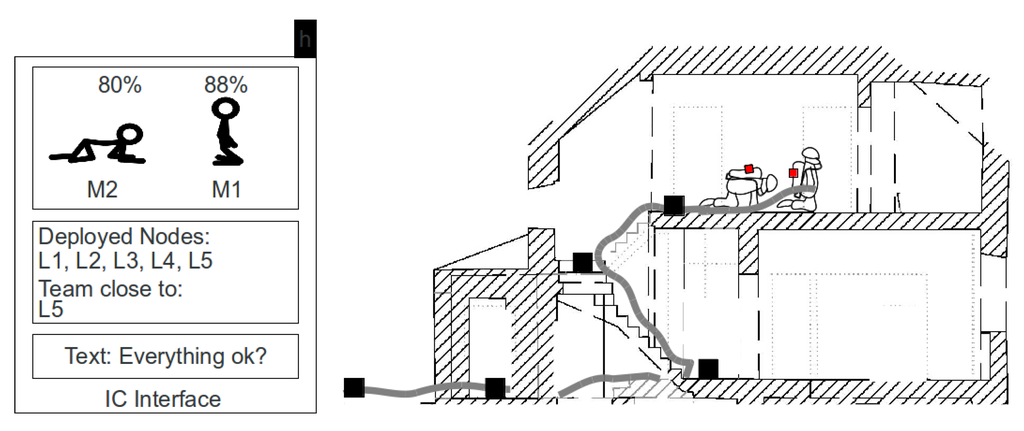 h

80%

88%

M2

M1

Deployed Nodes:
L1, L2, L3, L4, L5
Team close to:
L5

Text: Everything ok?

IC Interface