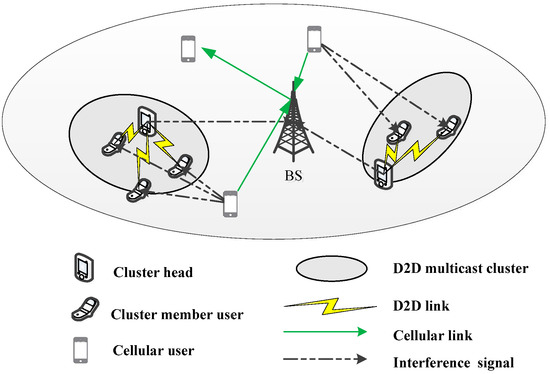 BS

Cluster head

Cluster member user

Cellular user

D2D multicast cluster

D2D link

Cellular link

Interference signal