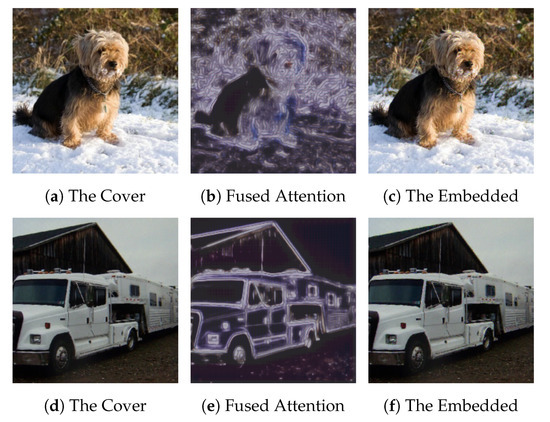 (a) The Cover

(b) Fused Attention

(c) The Embedded

(d) The Cover

(e) Fused Attention

(f) The Embedded