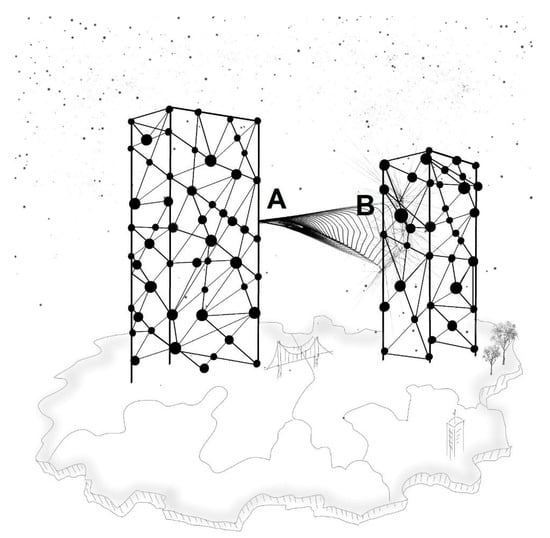 A
B