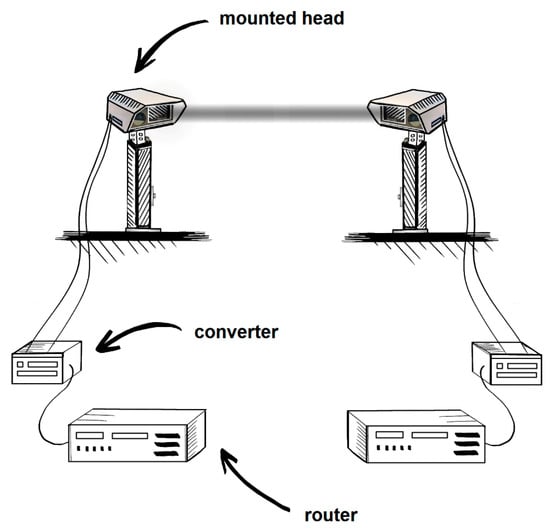 mounted head

converter

router